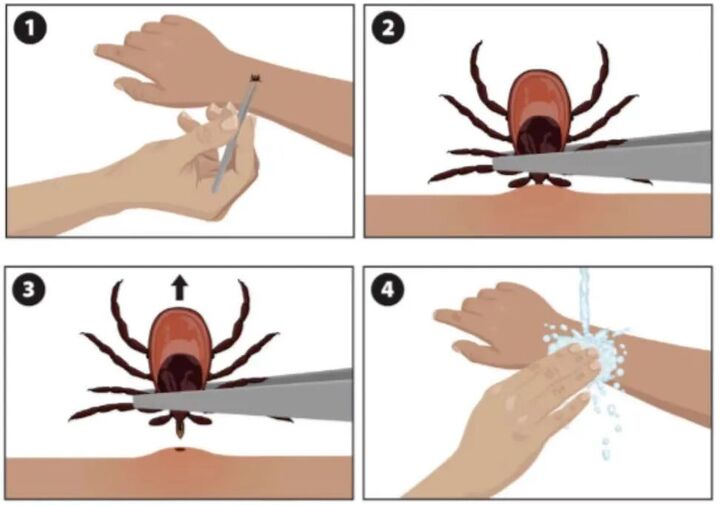 1

2

3

4